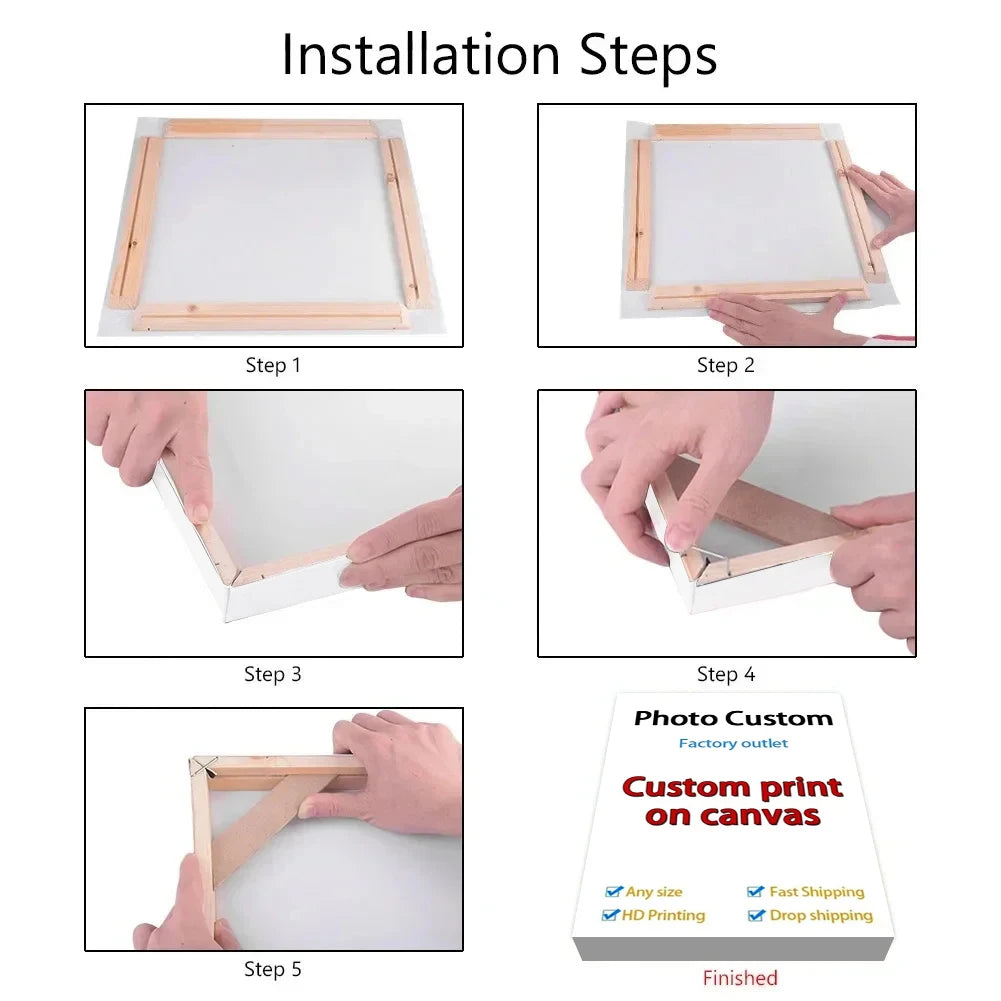 Installation Steps

Step 1

Step 2

Step 3

Step 4

Step 5

Photo Custom
Factory outlet
Custom print on canvas
Any size
Fast Shipping
HD Printing
Drop shipping

Finished